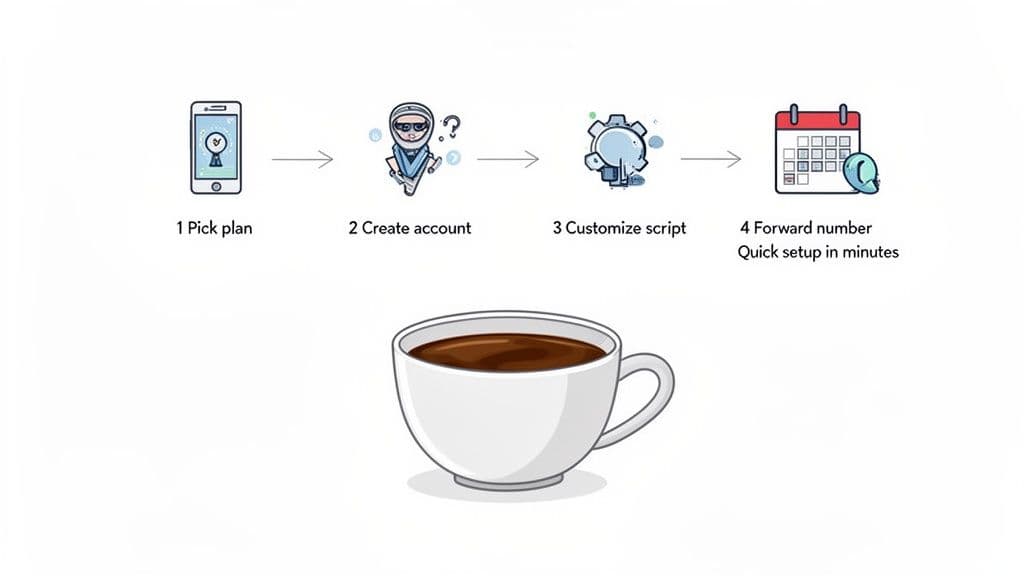 1 Pick plan

2 Create account

3 Customize script

4 Forward number
Quick setup in minutes